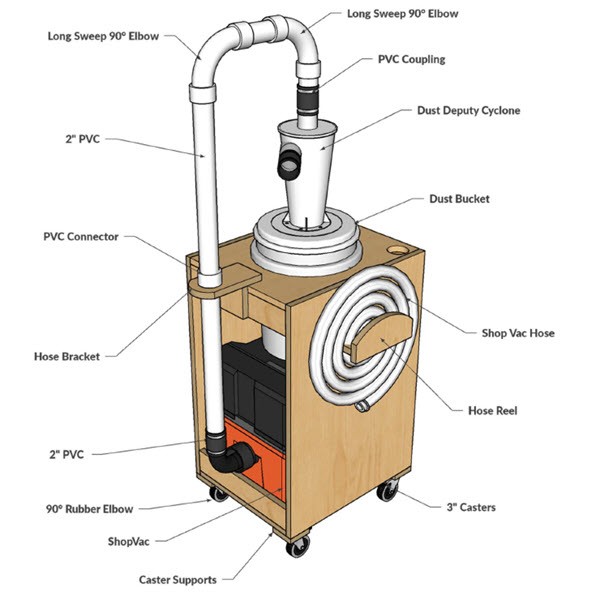 Long Sweep 90° Elbow

Long Sweep 90° Elbow

PVC Coupling

Dust Deputy Cyclone

2" PVC

Dust Bucket

PVC Connector

Shop Vac Hose

Hose Bracket

Hose Reel

2" PVC

90° Rubber Elbow

3" Casters

ShopVac

Caster Supports